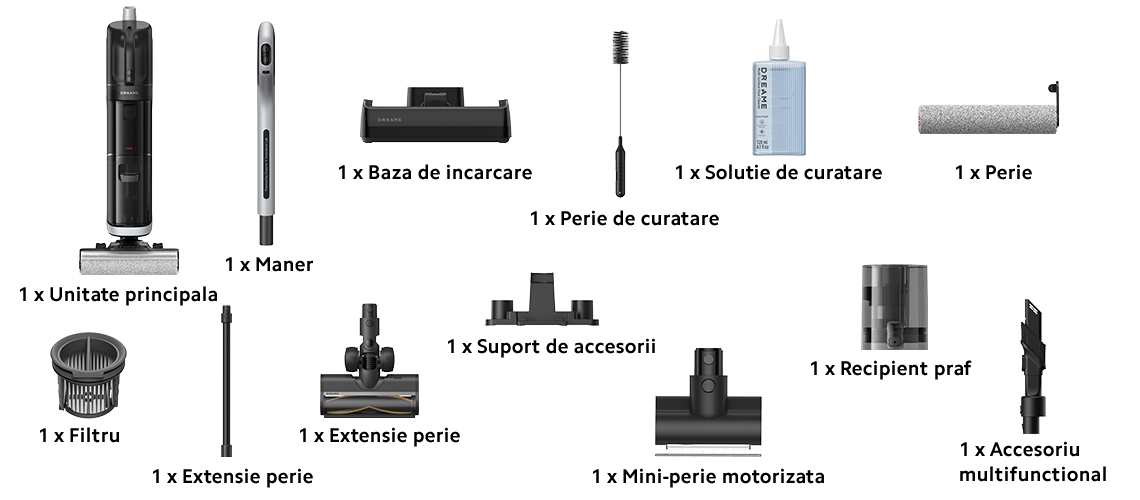 DREAME

1 x Unitate principala

1 x Maner

DREAME

1 x Baza de incarcare

1 x Perie de curatare

DREAME

1 x Solutie de curatare

1 x Perie

1 x Filtru

1 x Extensie perie

1 x Extensie perie

1 x Suport de accesorii

1 x Mini-perie motorizata

1 x Recipient praf

1 x Accesoriu multifunctional